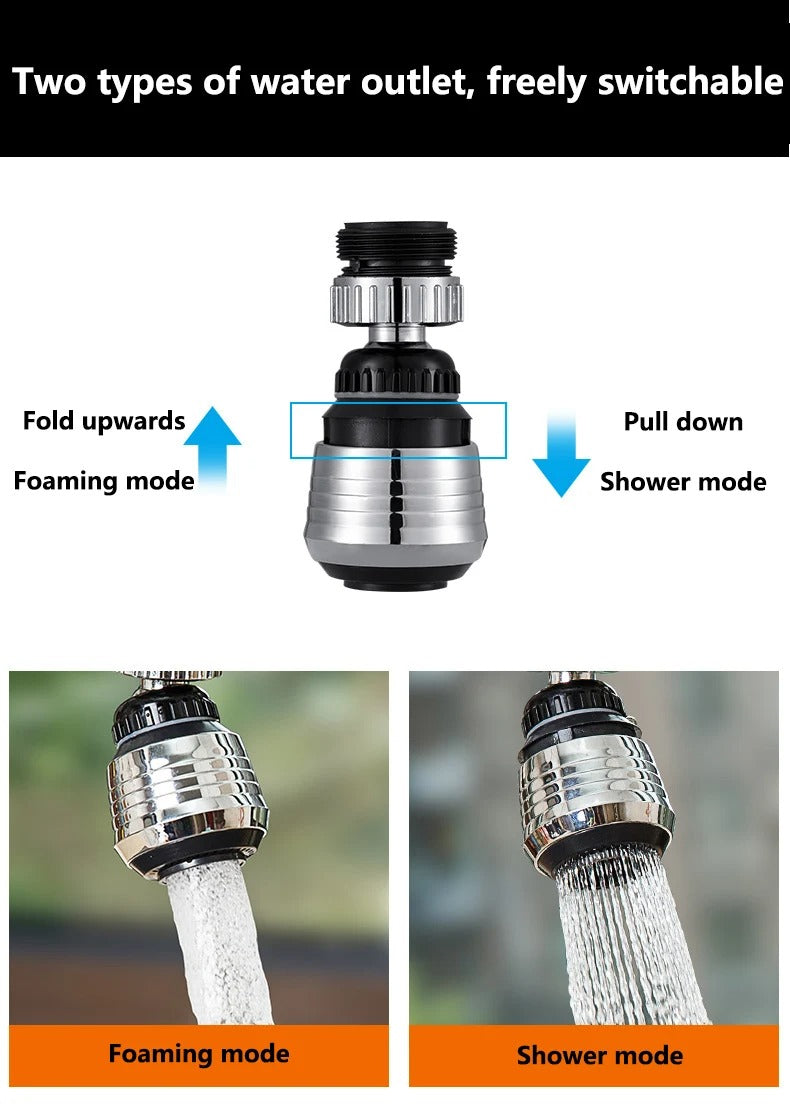 Two types of water outlet, freely switchable

Fold upwards
Foaming mode

Pull down
Shower mode

Foaming mode

Shower mode