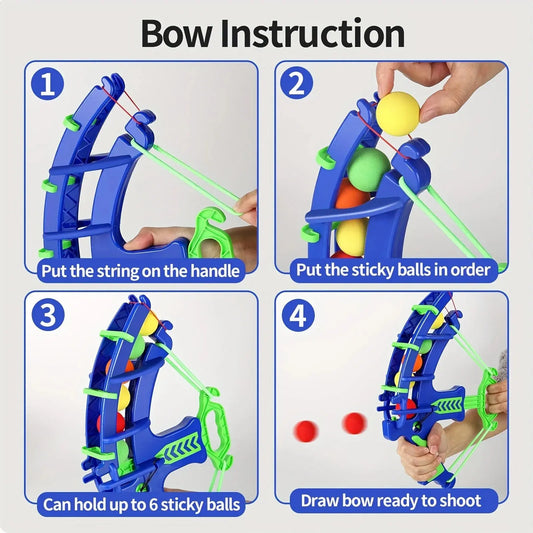 Bow Instruction

1
Put the string on the handle

2
Put the sticky balls in order

3
Can hold up to 6 sticky balls

4
Draw bow ready to shoot