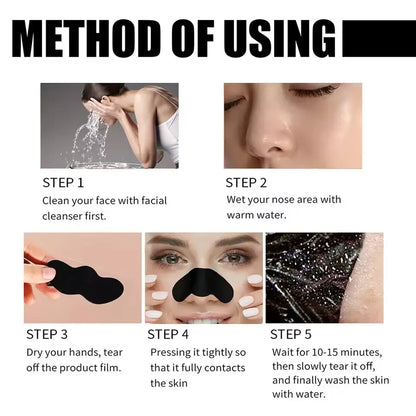 METHOD OF USING

STEP 1
Clean your face with facial cleanser first.

STEP 2
Wet your nose area with warm water.

STEP 3
Dry your hands, tear off the product film.

STEP 4
Pressing it tightly so that it fully contacts the skin

STEP 5
Wait for 10-15 minutes, then slowly tear it off, and finally wash the skin with water.