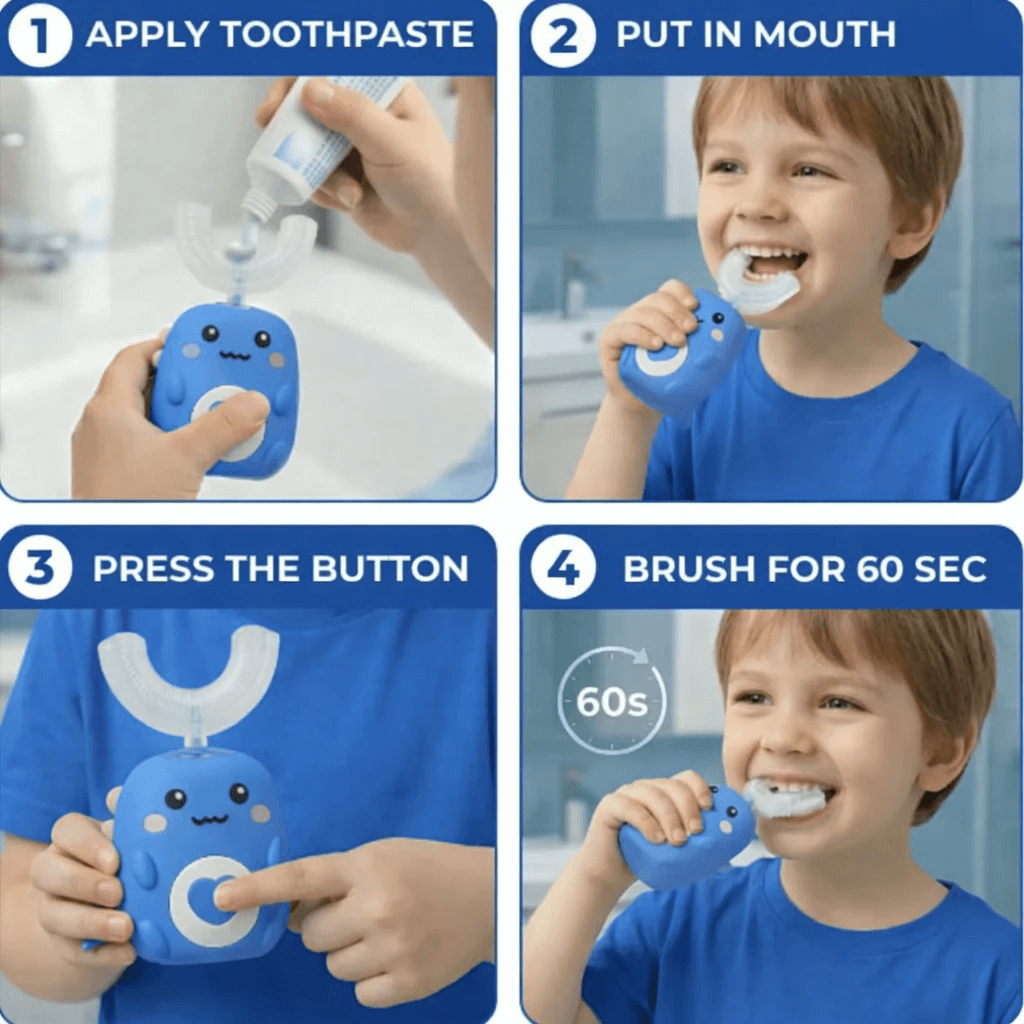 1 APPLY TOOTHPASTE

2 PUT IN MOUTH

3 PRESS THE BUTTON

4 BRUSH FOR 60 SEC

60s