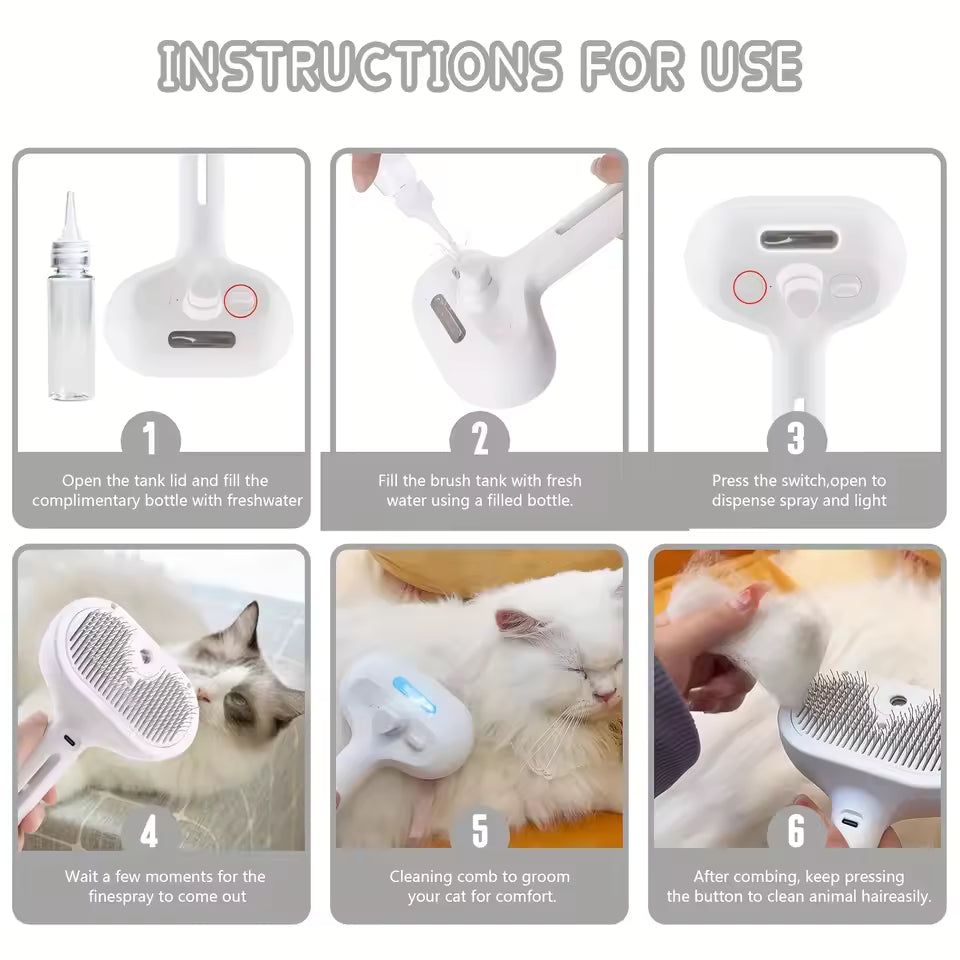 INSTRUCTIONS FOR USE

1

Open the tank lid and fill the complimentary bottle with freshwater

2

Fill the brush tank with fresh water using a filled bottle.

3

Press the switch,open to dispense spray and light

4

Wait a few moments for the finespray to come out

5

Cleaning comb to groom your cat for comfort.

6

After combing, keep pressing the button to clean animal haireasily.