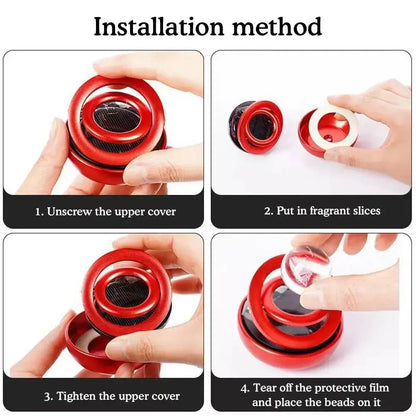 Installation method

1. Unscrew the upper cover

2. Put in fragrant slices

3. Tighten the upper cover

4. Tear off the protective film and place the beads on it