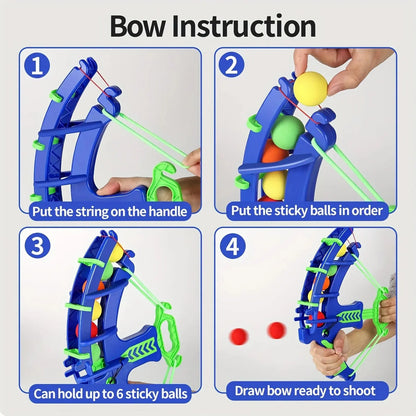 Bow Instruction

1
Put the string on the handle

2
Put the sticky balls in order

3
Can hold up to 6 sticky balls

4
Draw bow ready to shoot